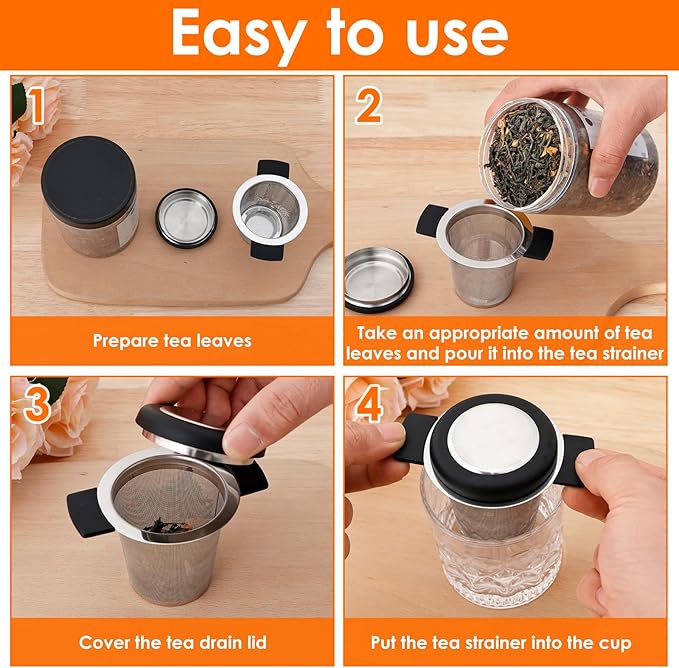 Easy to use

1

Prepare tea leaves

2

Take an appropriate amount of tea leaves and pour it into the tea strainer

3

Cover the tea drain lid

4

Put the tea strainer into the cup