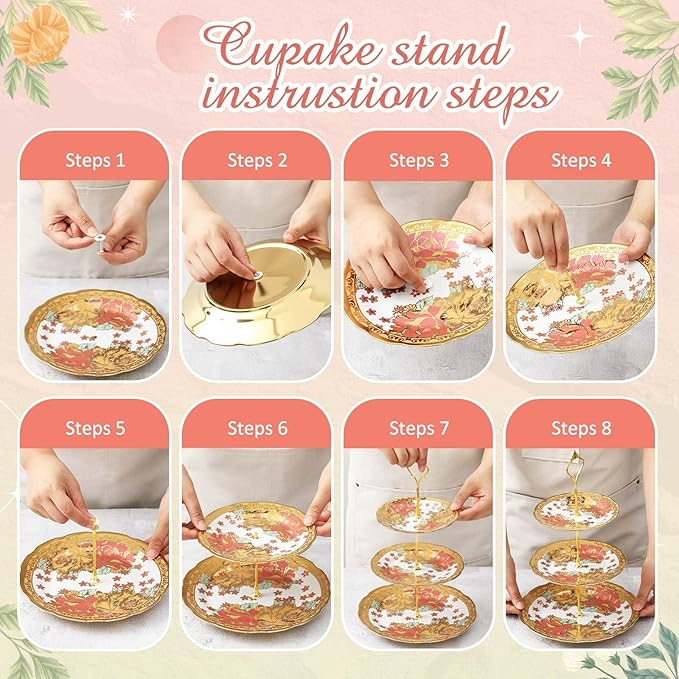 Cupake stand instrustion steps

Steps 1

Steps 2

Steps 3

Steps 4

Steps 5

Steps 6

Steps 7

Steps 8