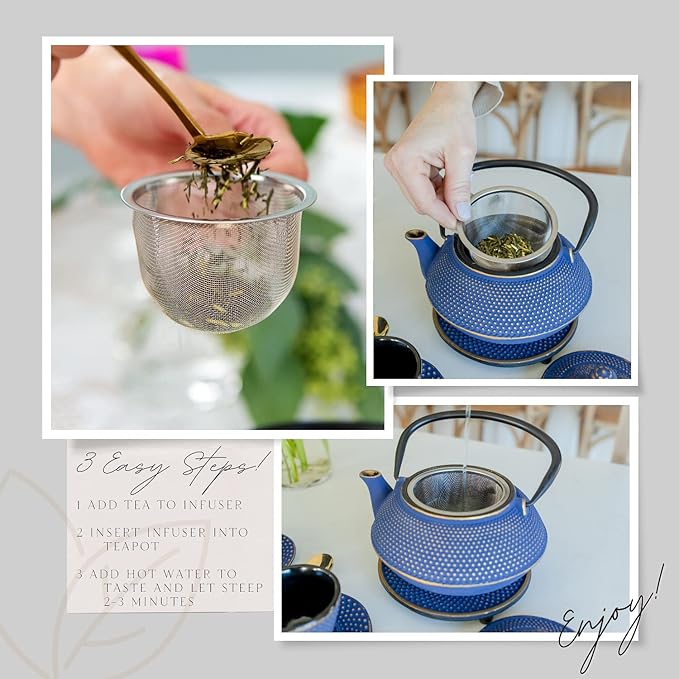 3 Easy Steps!

1 ADD TEA TO INFUSER

2 INSERT INFUSER INTO TEAPOT

3 ADD HOT WATER TO TASTE AND LET STEEP 2-3 MINUTES

Enjoy!