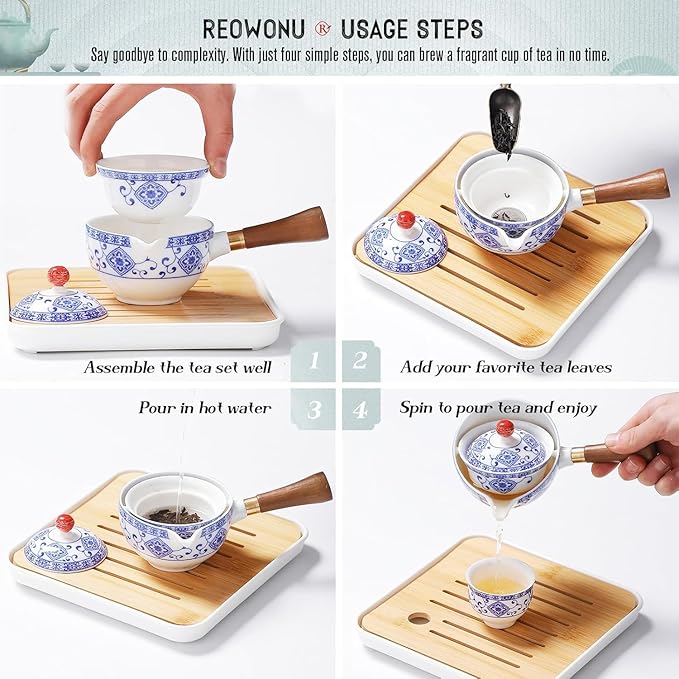 REOWONU ® USAGE STEPS
Say goodbye to complexity. With just four simple steps, you can brew a fragrant cup of tea in no time.

Assemble the tea set well
1
2
Add your favorite tea leaves

Pour in hot water
3
4
Spin to pour tea and enjoy