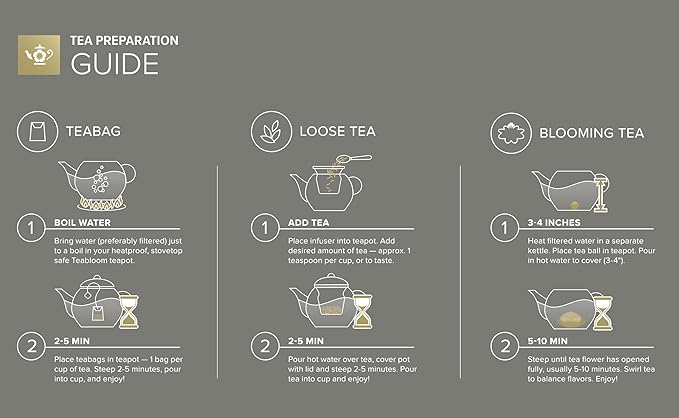 TEA PREPARATION
GUIDE

TEABAG

1 BOIL WATER
Bring water (preferably filtered) just to a boil in your heatproof, stovetop safe Teabloom teapot.

2 2-5 MIN
Place teabags in teapot — 1 bag per cup of tea. Steep 2-5 minutes, pour into cup, and enjoy!

LOOSE TEA

1 ADD TEA
Place infuser into teapot. Add desired amount of tea — approx. 1 teaspoon per cup, or to taste.

2 2-5 MIN
Pour hot water over tea, cover pot with lid and steep 2-5 minutes. Pour tea into cup and enjoy!

BLOOMING TEA

1 3-4 INCHES
Heat filtered water in a separate kettle. Place tea ball in teapot. Pour in hot water to cover (3-4").

2 5-10 MIN
Steep until tea flower has opened fully, usually 5-10 minutes. Swirl tea to balance flavors. Enjoy!