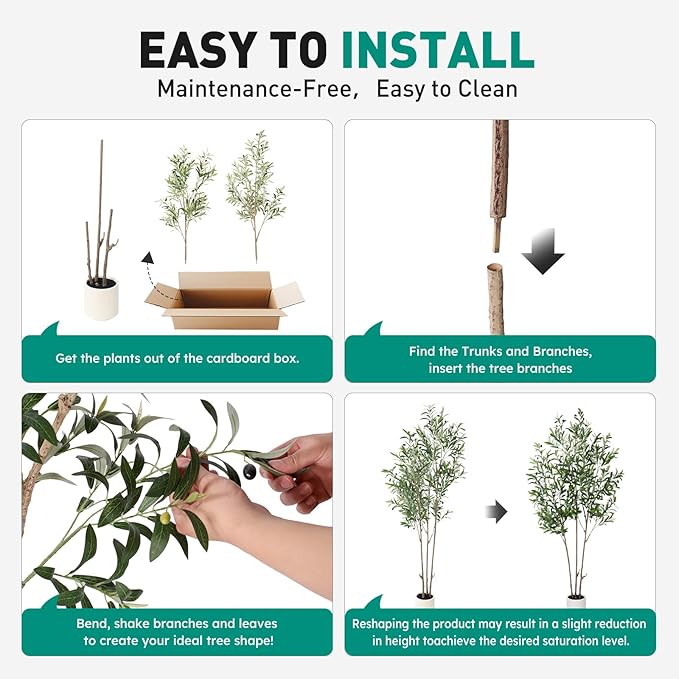 EASY TO INSTALL

Maintenance-Free, Easy to Clean

Get the plants out of the cardboard box.

Find the Trunks and Branches, insert the tree branches

Bend, shake branches and leaves to create your ideal tree shape!

Reshaping the product may result in a slight reduction in height toachieve the desired saturation level.