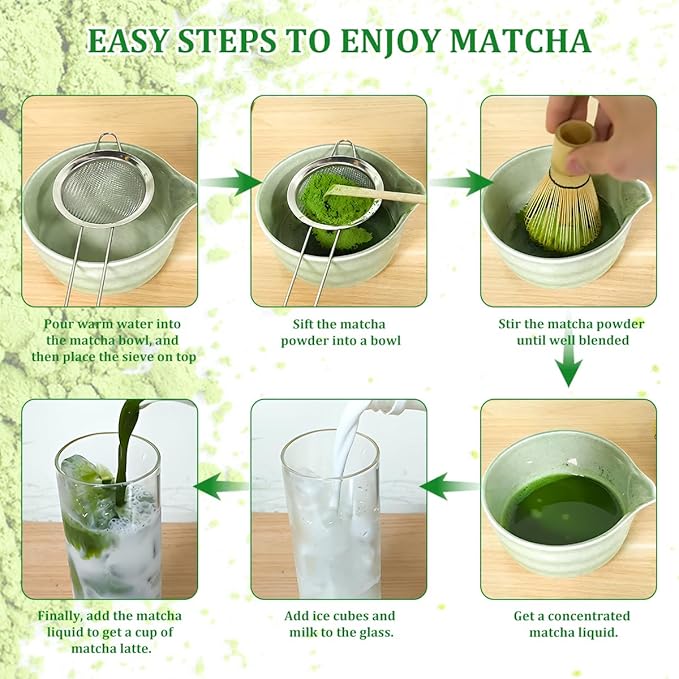 EASY STEPS TO ENJOY MATCHA

Pour warm water into the matcha bowl, and then place the sieve on top

Sift the matcha powder into a bowl

Stir the matcha powder until well blended

Get a concentrated matcha liquid.

Add ice cubes and milk to the glass.

Finally, add the matcha liquid to get a cup of matcha latte.