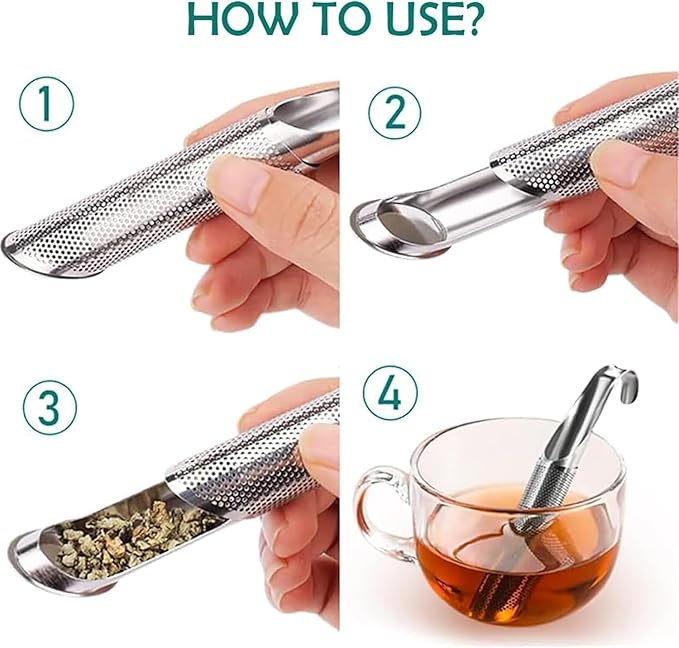 HOW TO USE?

1

2

3

4