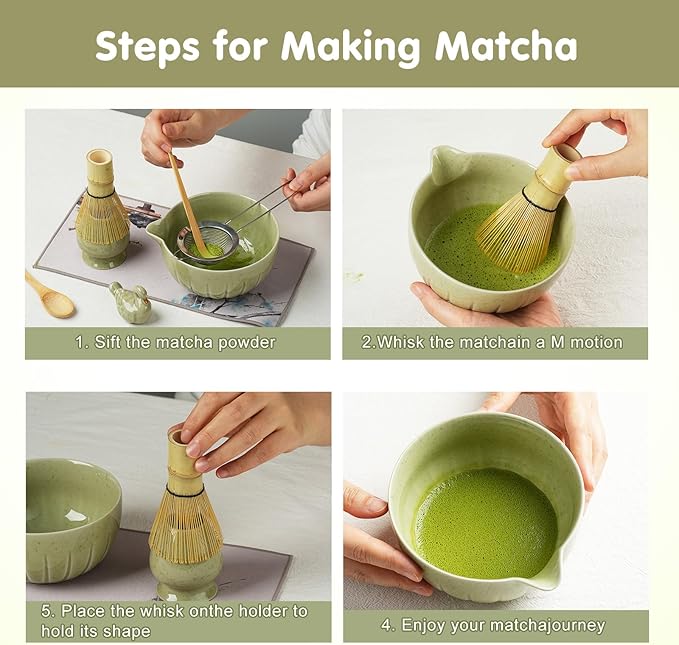 Steps for Making Matcha

1. Sift the matcha powder

2.Whisk the matchain a M motion

5. Place the whisk onthe holder to hold its shape

4. Enjoy your matchajourney