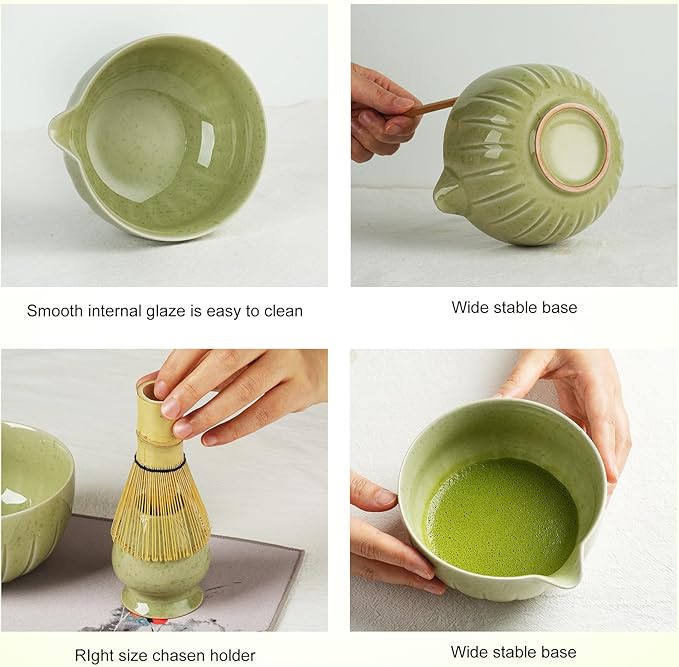 Smooth internal glaze is easy to clean

Wide stable base

RIght size chasen holder

Wide stable base