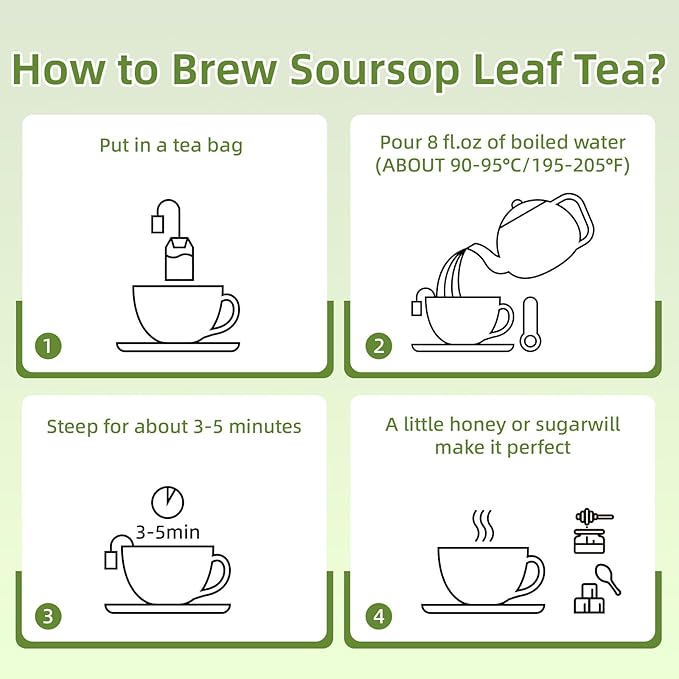 How to Brew Soursop Leaf Tea?

Put in a tea bag

1

Pour 8 fl.oz of boiled water (ABOUT 90-95°C/195-205°F)

2

Steep for about 3-5 minutes

3-5min

3

A little honey or sugarwill make it perfect

4